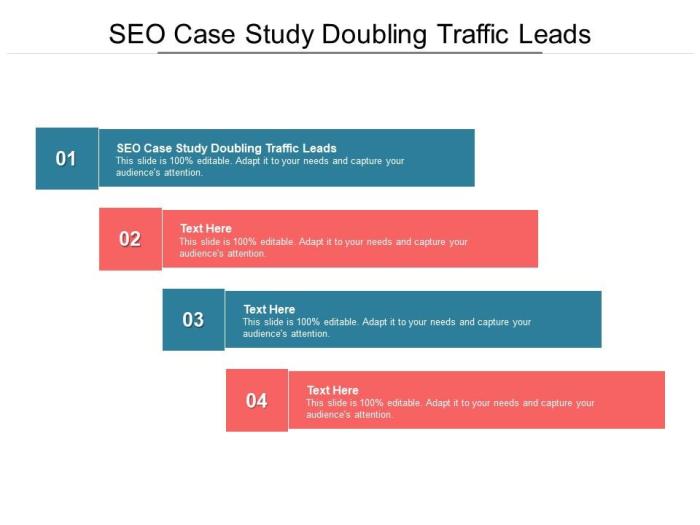 SEO Case Study Doubling Traffic Leads

01

SEO Case Study Doubling Traffic Leads
This slide is 100% editable. Adapt it to your needs and capture your audience's attention.

02

Text Here
This slide is 100% editable. Adapt it to your needs and capture your audience's attention.

03

Text Here
This slide is 100% editable. Adapt it to your needs and capture your audience's attention.

04

Text Here
This slide is 100% editable. Adapt it to your needs and capture your audience's attention.